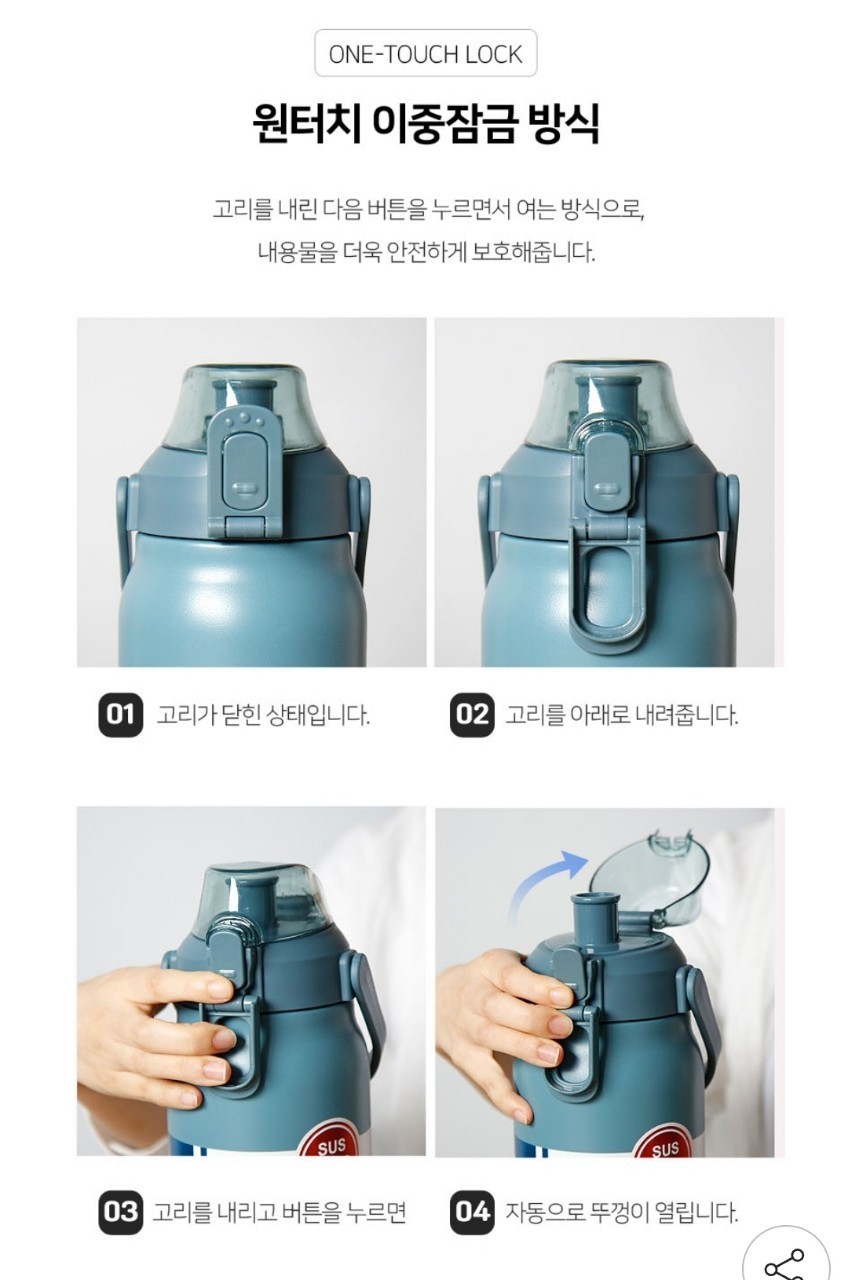 ONE-TOUCH LOCK

원터치 이중잠금 방식

고리를 내린 다음 버튼을 누르면서 여는 방식으로,
내용물을 더욱 안전하게 보호해줍니다.

01 고리가 닫힌 상태입니다.

02 고리를 아래로 내려줍니다.

SUS

SUS

03 고리를 내리고 버튼을 누르면

04 자동으로 뚜껑이 열립니다.